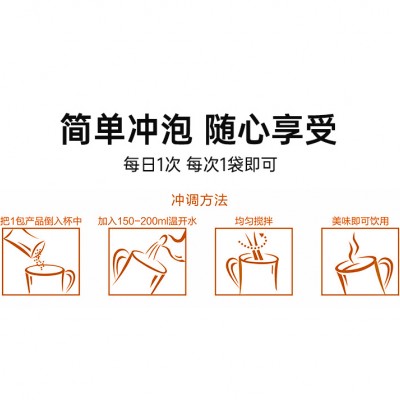 简单冲泡 随心享受

每日1次 每次1袋即可

冲调方法

把1包产品倒入杯中

加入150-200ml温开水

均匀搅拌

美味即可饮用