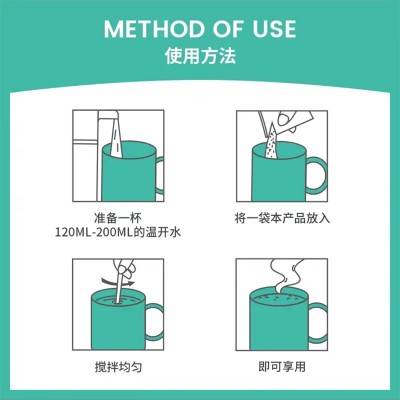 METHOD OF USE
使用方法

准备一杯
120ML-200ML的温开水

将一袋本产品放入

搅拌均匀

即可享用